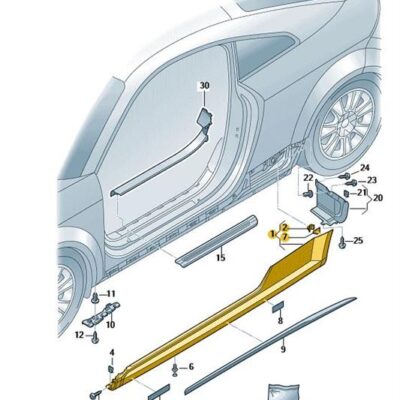 30

24

22

23

21

20

2

1

7

25

15

11

10

12

8

9

4

6