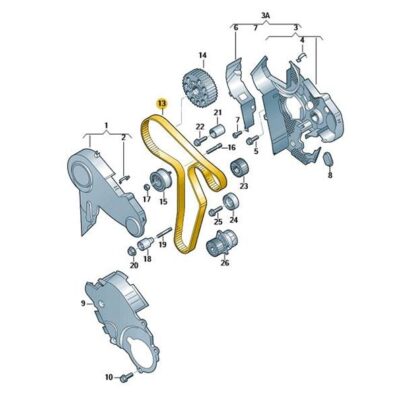 3A
6
7
3
4
14
13
21
22
7
16
5
1
2
23
8
17
15
24
25
19
18
20
26
9
10