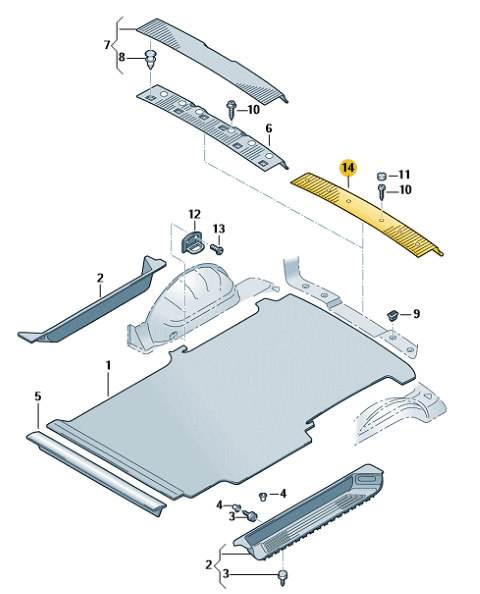 7
8
10
6
14
11
10
12
13
2
9
1
5
4
4
3
2
3