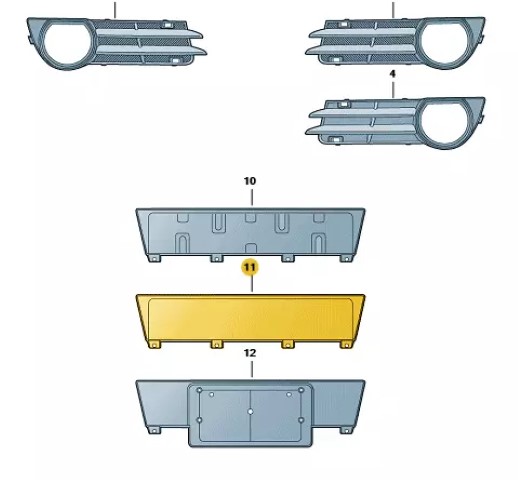 4

10

11

12