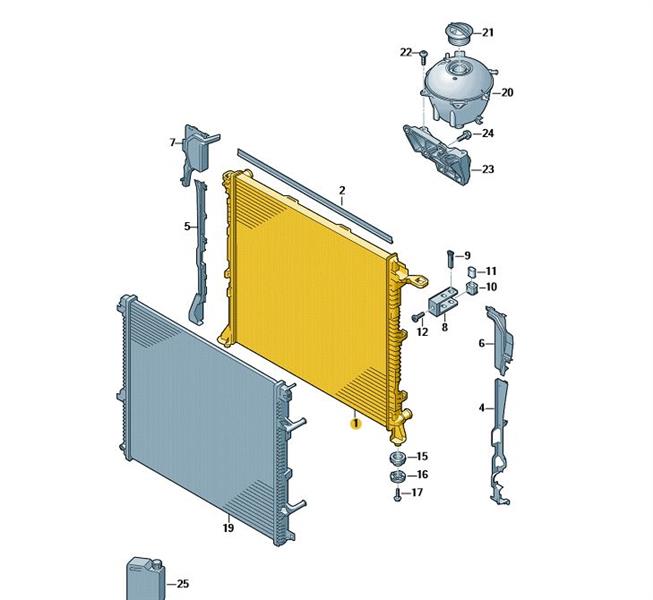 21
22
20
24
23
7
2
5
9
11
10
12
8
6
4
1
15
16
17
19
25