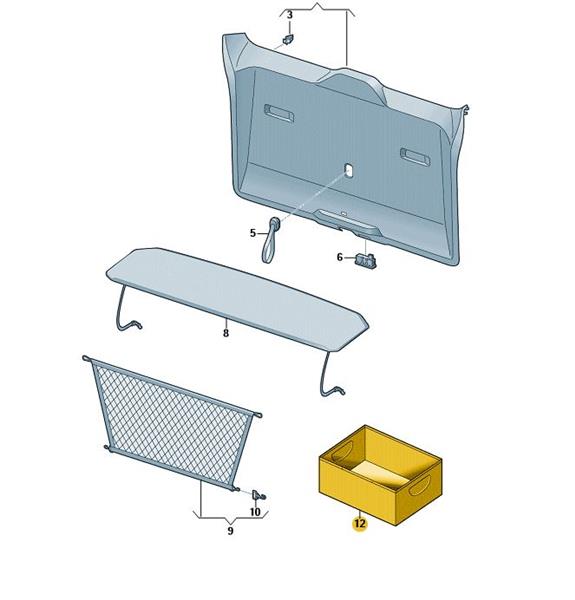 3
5
6
8
10
9
12