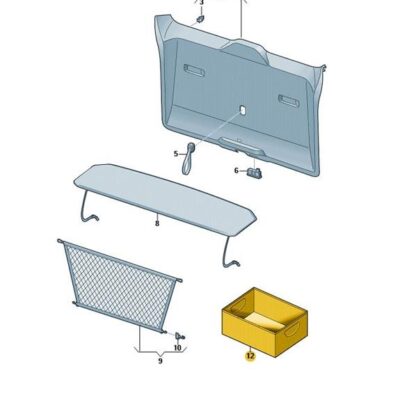 3
5
6
8
10
9
12