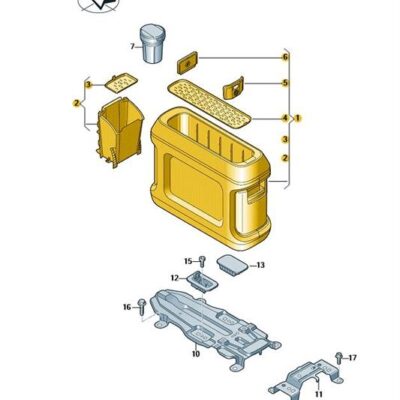 7
6
3
5
2
4
1
3
2
15
13
12
16
10
17
11