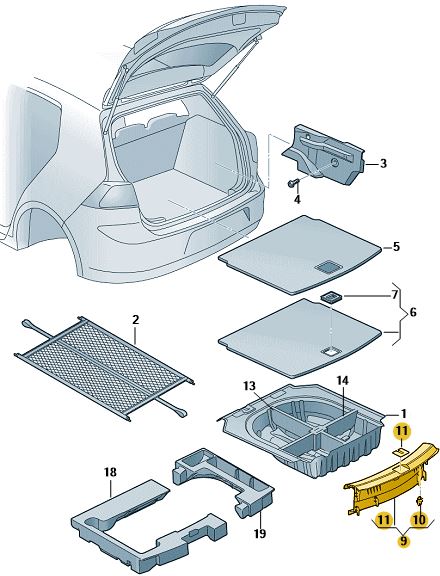 3
4
5
7
6
2
13
14
1
11
18
19
11
10
9