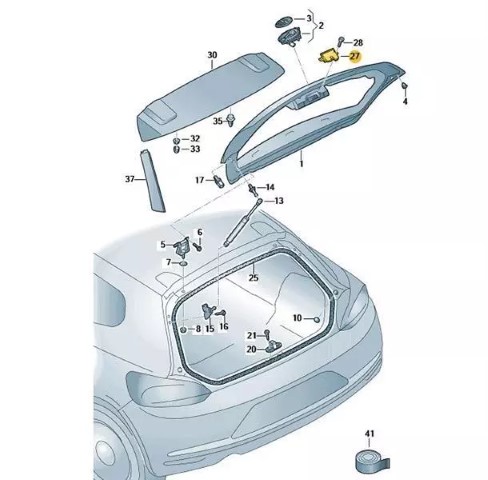 3
2
28
27
30
4
35
32
33
1
37
17
14
13
6
5
7
25
10
8
15
16
21
20
41