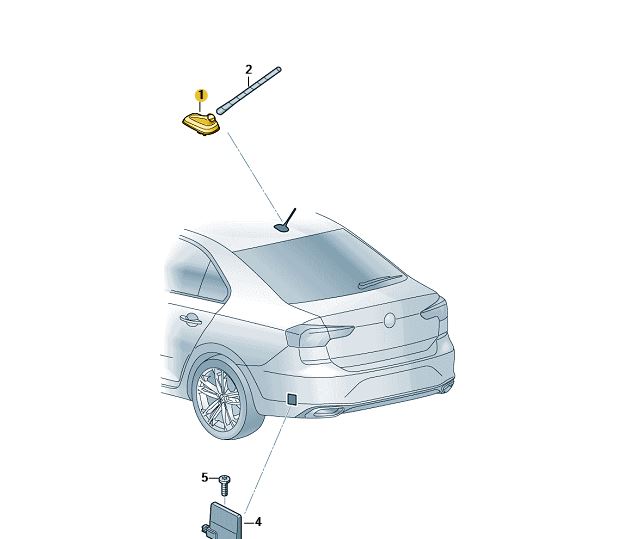 2
1
5
4