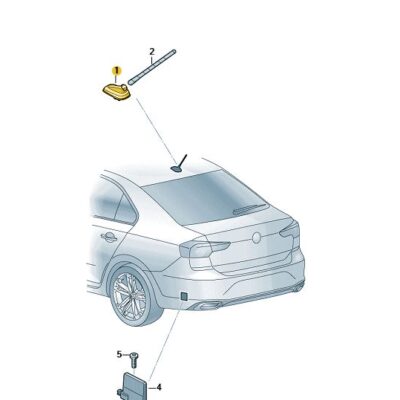 2
1
5
4