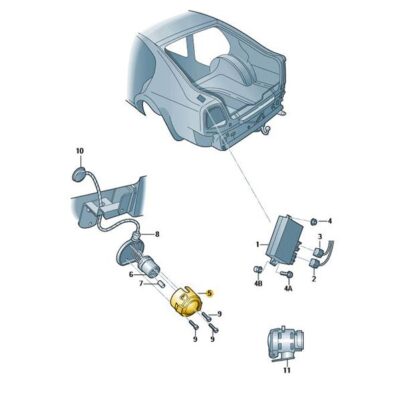 10
8
6
7
5
9
9
9
4
3
1
2
4B
4A
11