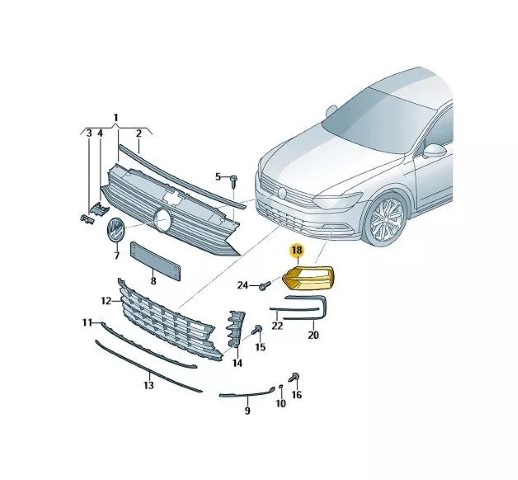 1
3 4 2
5
7
8
18
24
12
11
22
20
15
14
13
16
10
9