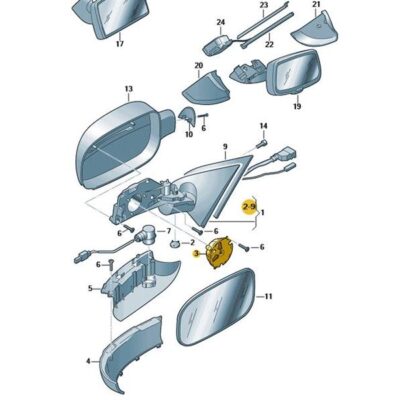 23
21
24
22
17
20
19
13
6
10
14
9
2-9
1
6
7
6
2
3
6
6
5
11
4