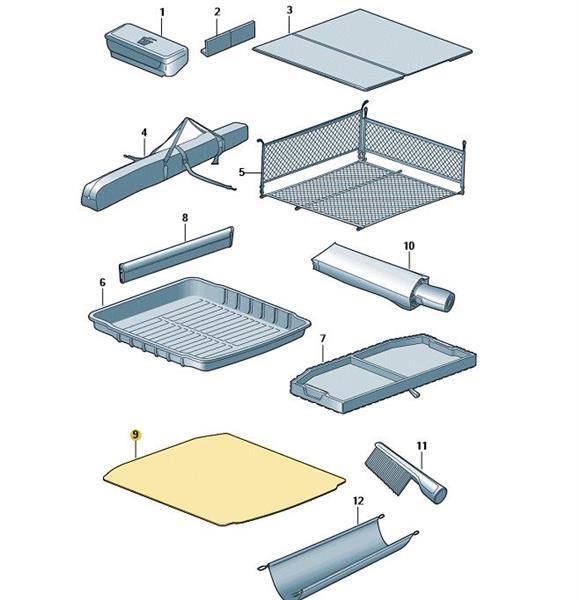 1
2
3
4
5
8
10
6
7
9
11
12