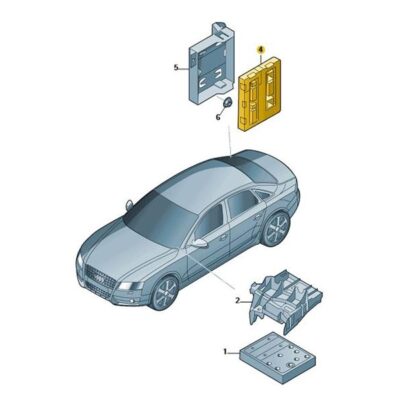 4
5
6
2
1