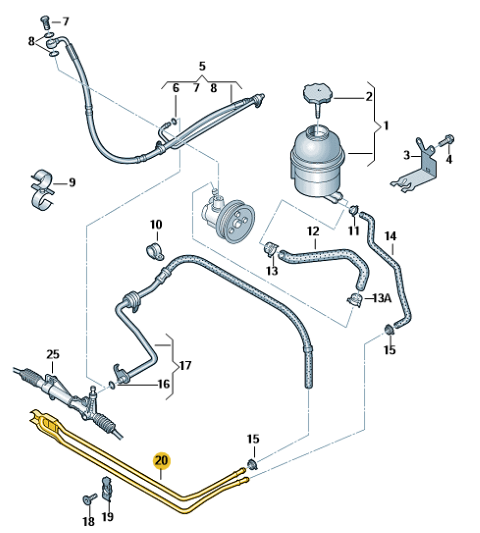 7
8
5
6
7
8
2
1
3
4
9
10
11
12
14
13
13A
15
25
17
16
15
20
18
19