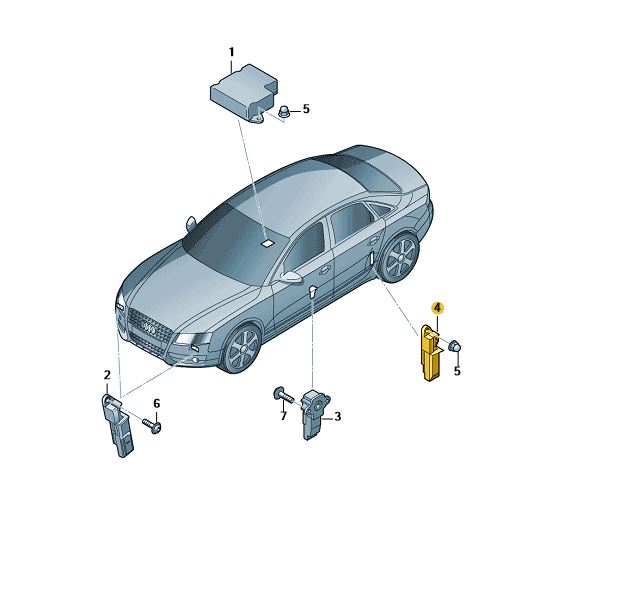 1
5
4
5
2
6
7
3