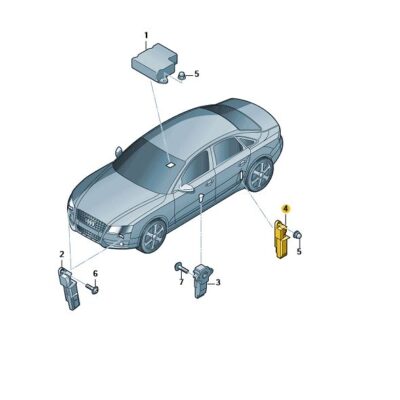 1
5
4
5
2
6
7
3