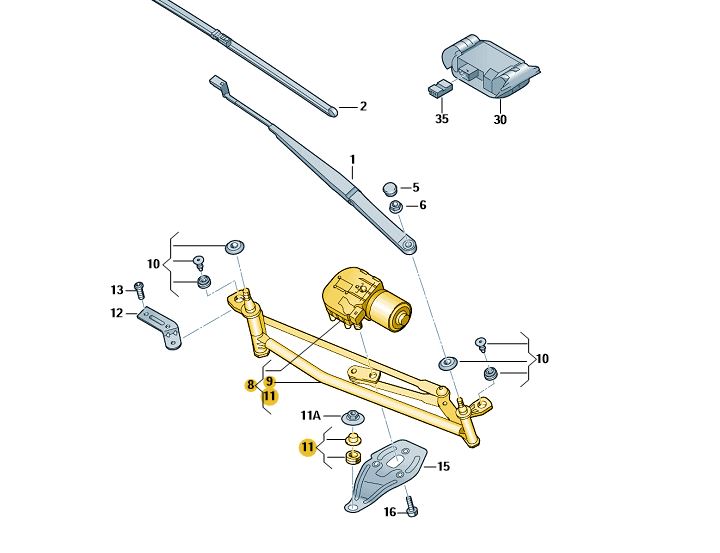 2
35
30
1
5
6
10
13
12
10
8
9
11
11A
11
15
16