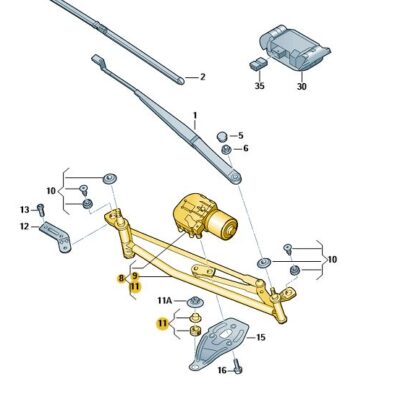 2
35
30
1
5
6
10
13
12
10
8
9
11
11A
11
15
16