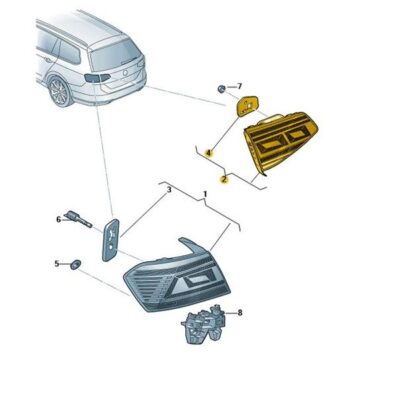 7
4
2
3
1
6
5
8