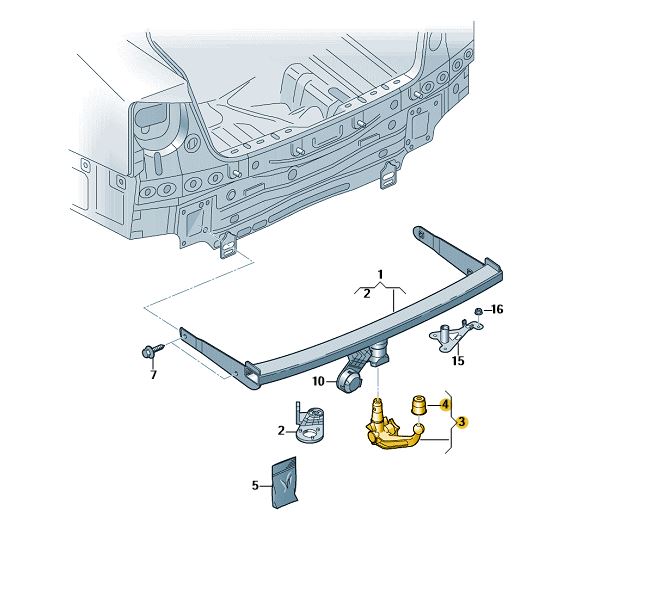 1
2
16
15
7
10
4
3
2
5