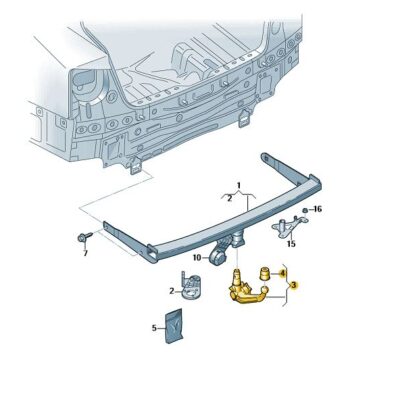 1
2
16
15
7
10
4
3
2
5