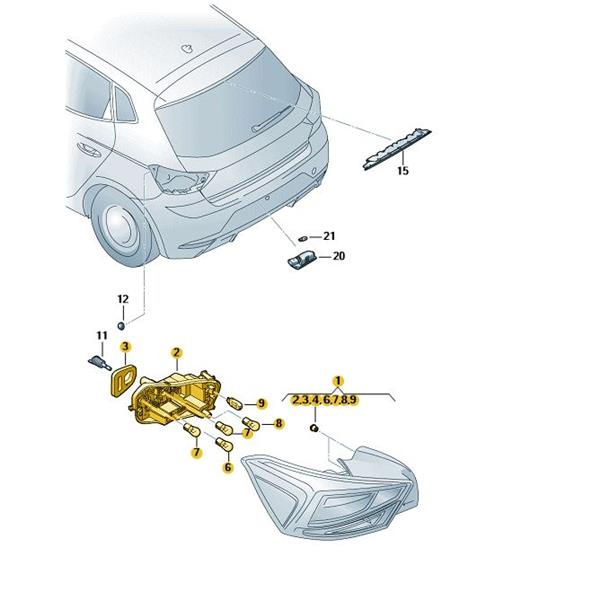 15
21
20
12
11
3
2
1
2.3.4.6.7.8.9
9
8
7
7
6