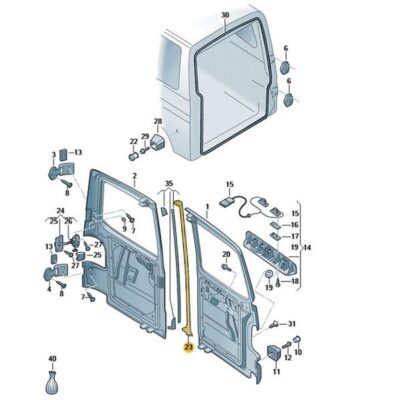 30
6
6
28
22
29
3
13
8
2
35
15
1
24
25
26
9
7
15
16
17
19
14
13
27
25
27
20
4
8
7
19
18
31
23
12
10
11
40