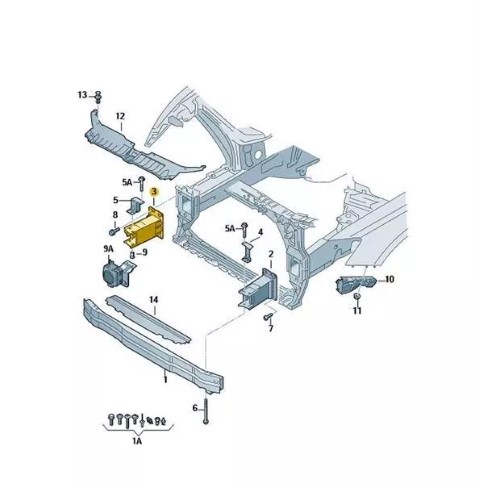 13
12
5A
3
5
8
9A
9
5A
4
2
10
11
14
7
1
6
1A