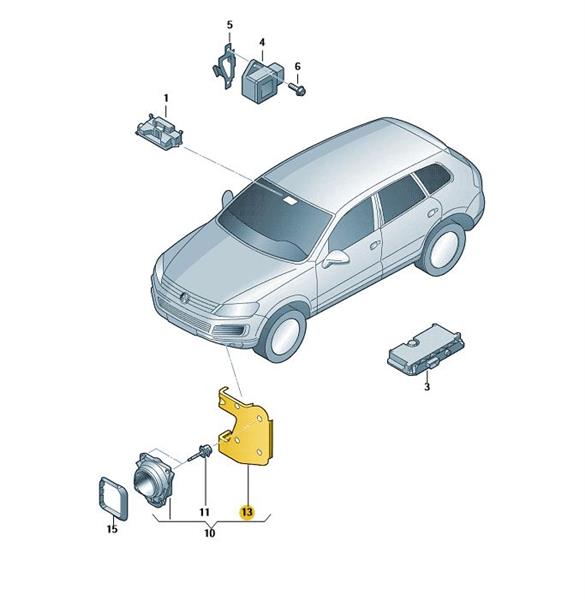 5
4
6
1
3
11
13
15
10