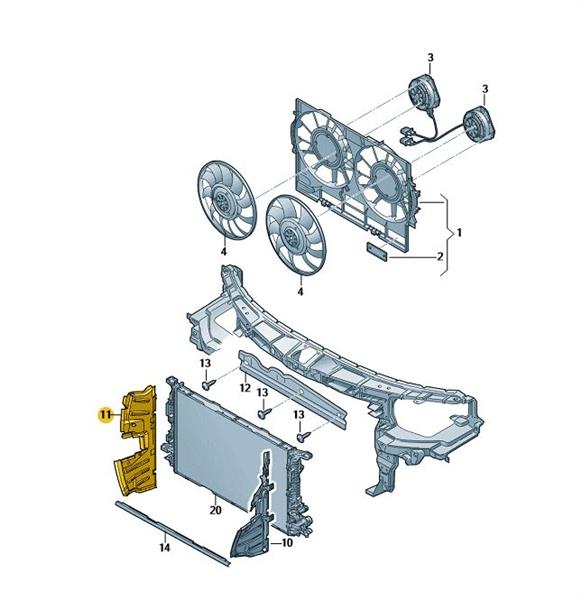 3
3
1
2
4
4
13
12
13
13
11
20
10
14