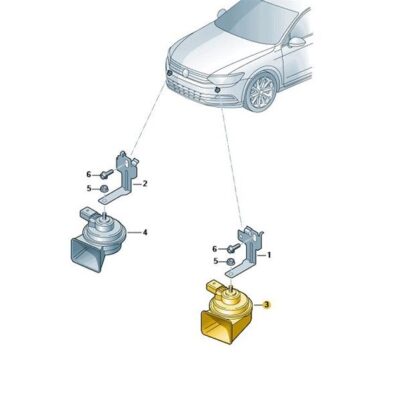 6
5
2
4
6
5
1
3