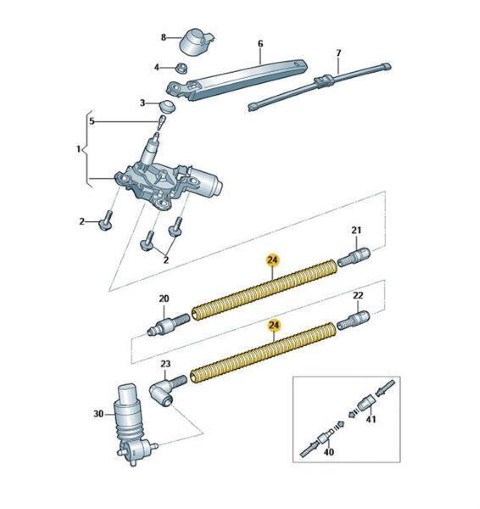 8
6
7
4
3
5
1
2
2
21
24
20
22
24
23
30
41
40