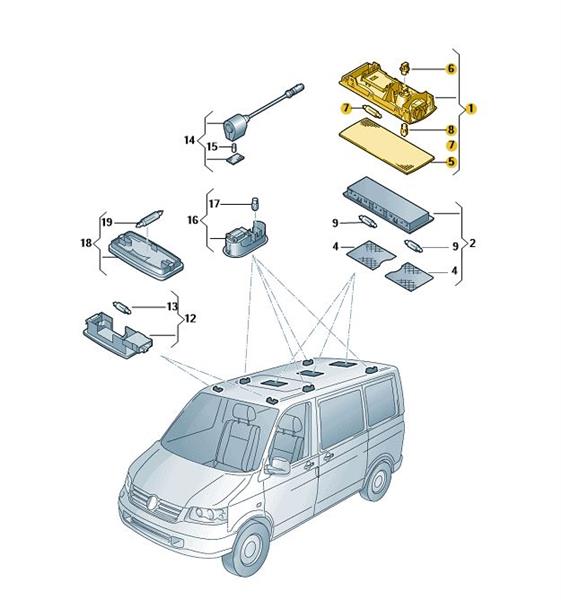 6
7
1
8
7
5
14
15
17
16
19
18
9
4
9
2
4
13
12