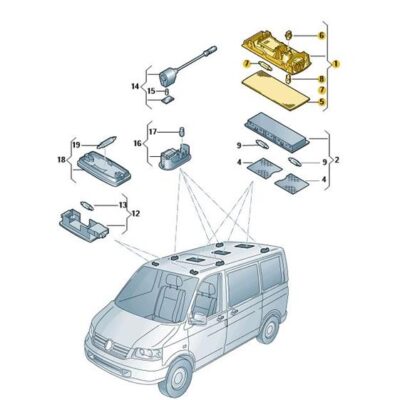 6
1
7
8
7
5
14
15
17
16
19
18
9
9
2
4
4
13
12