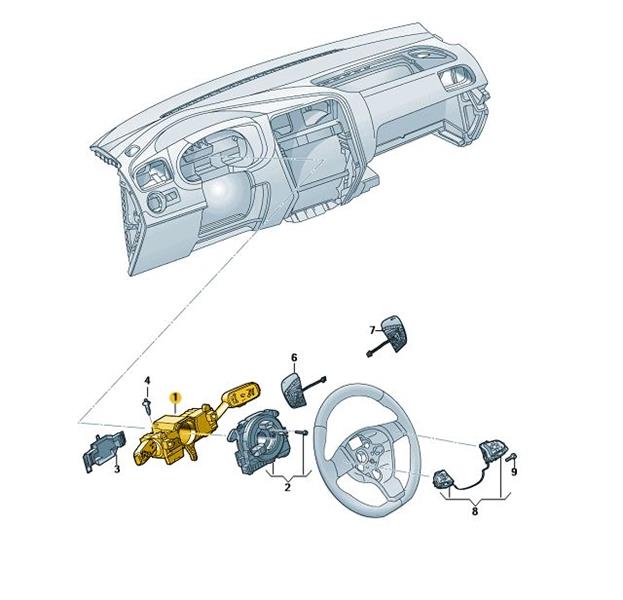 7
6
4
1
3
2
9
8