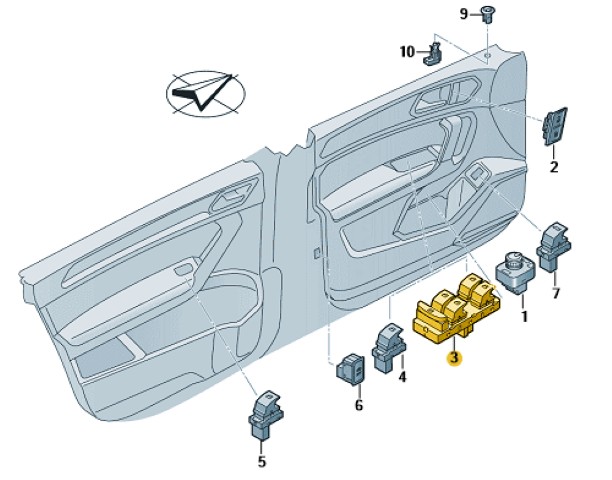 9
10
2
7
1
3
4
6
5