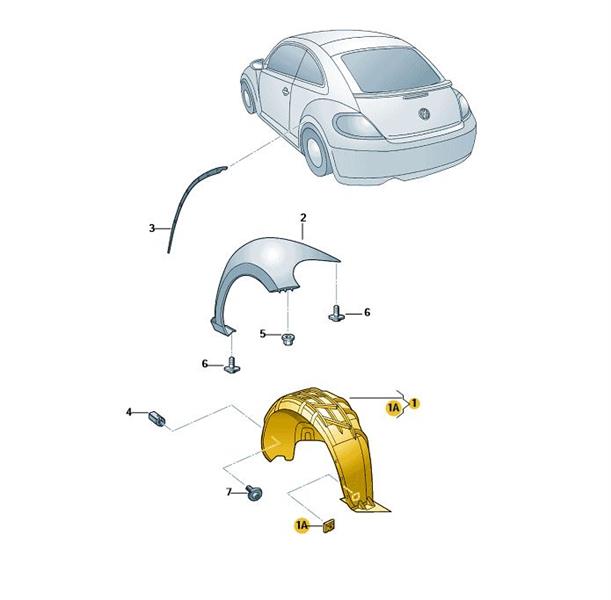 3
2
6
5
6
4
1A
1
7
1A