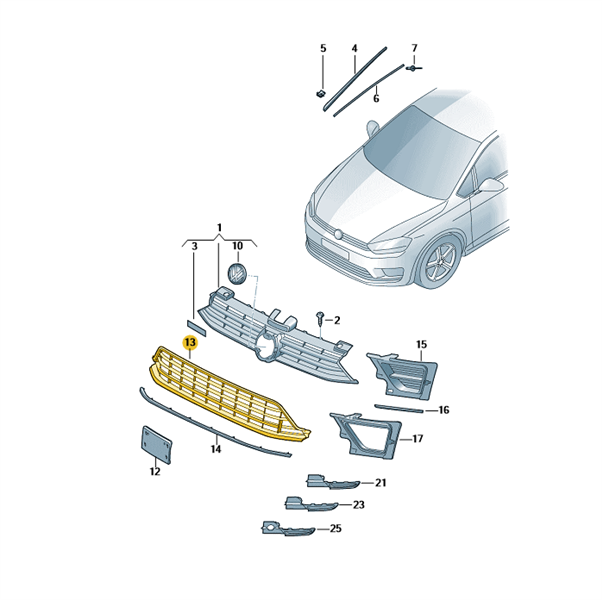 5
4
7
6
1
3
10
2
13
15
16
17
14
12
21
23
25