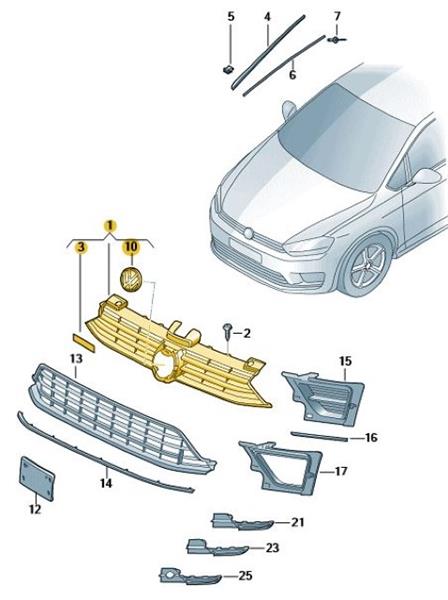 5
4
7
6
1
3
10
2
13
15
16
17
14
12
21
23
25