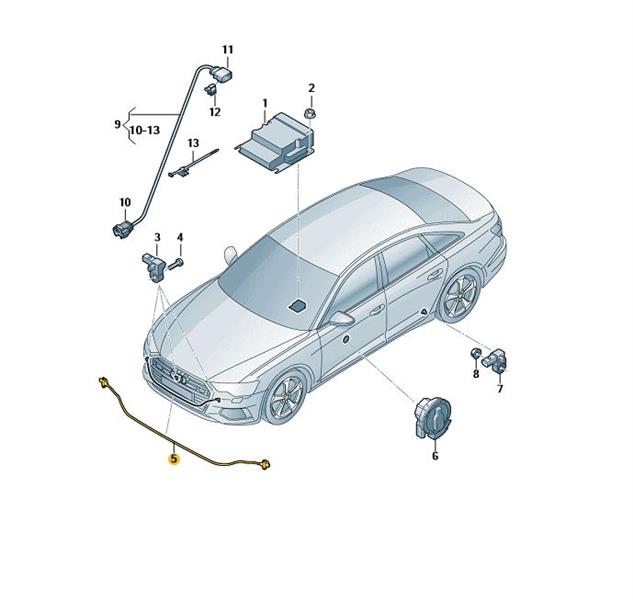 11
2
1
12
9
10-13
13
10
3
4
8
7
6
5