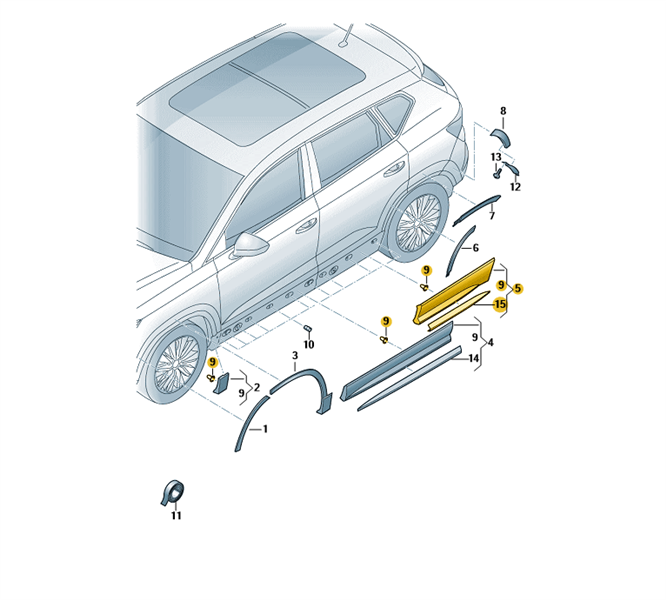 8
13
12
7
6
9
9
5
15
9
9
4
14
10
3
9
9
2
1
11