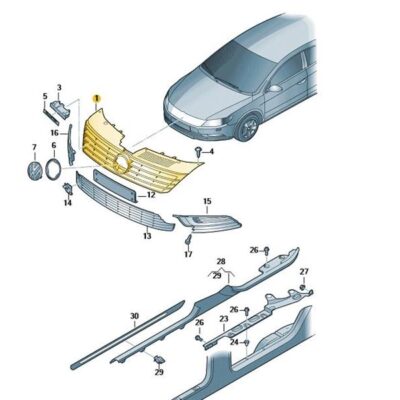 3
5
1
16
7
6
4
14
12
15
13
17
26
28
29
27
30
26
26
23
24
29