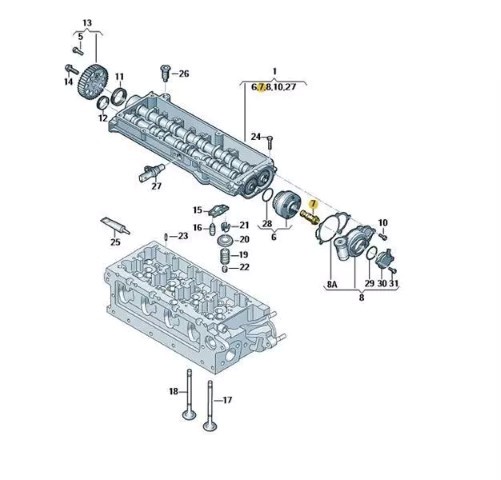 13
5
14
11
12
26
1
6,7,8,10,27
24
27
15
16
21
20
19
22
23
25
28
6
7
10
8A
29
30
31
8
18
17