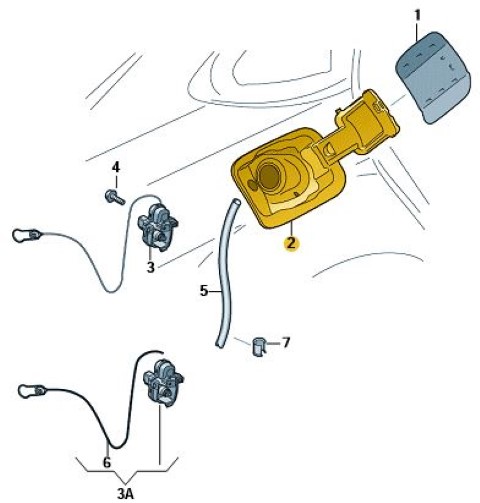 1
4
2
3
5
7
6
3A