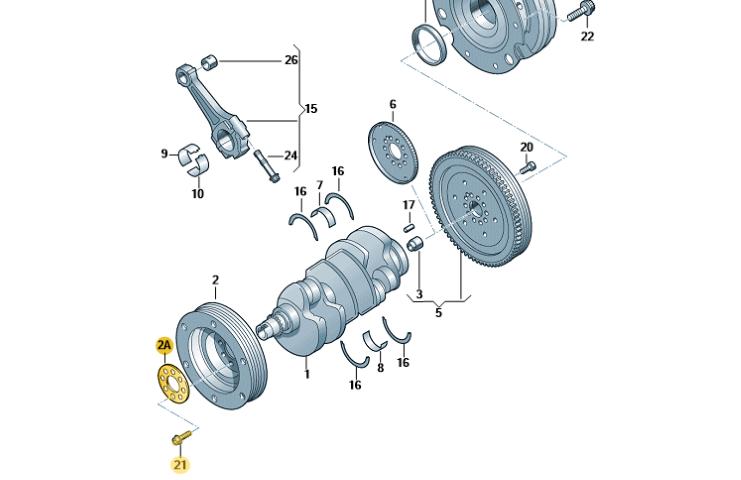 22
26
15
6
9
24
20
10
16
7
16
17
2
3
5
2A
1
16
8
16
21