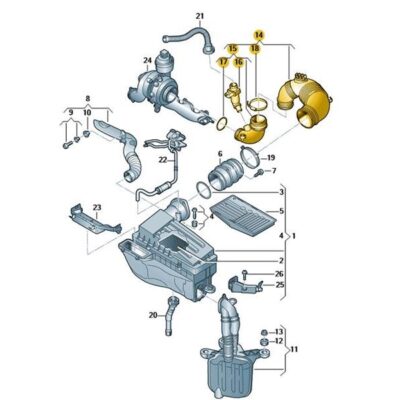 21
14
15
18
17
16
24
8
9
10
22
6
19
7
3
23
4
5
4
1
2
26
25
20
13
12
11