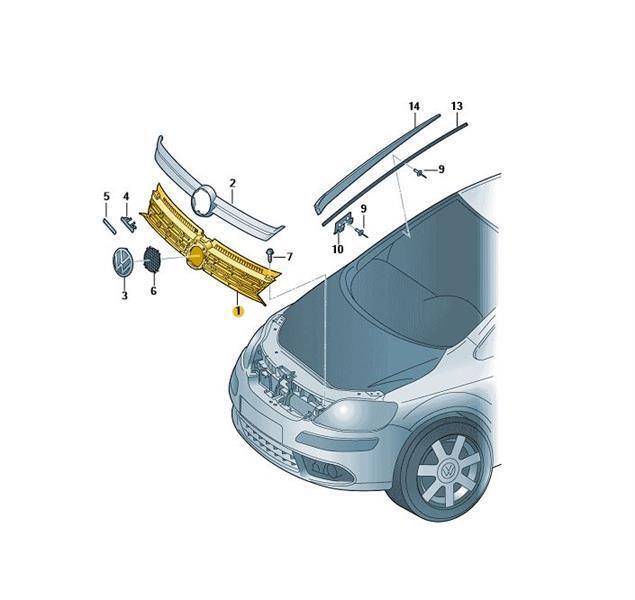 14
13
9
2
5
4
9
7
10
3
6
1