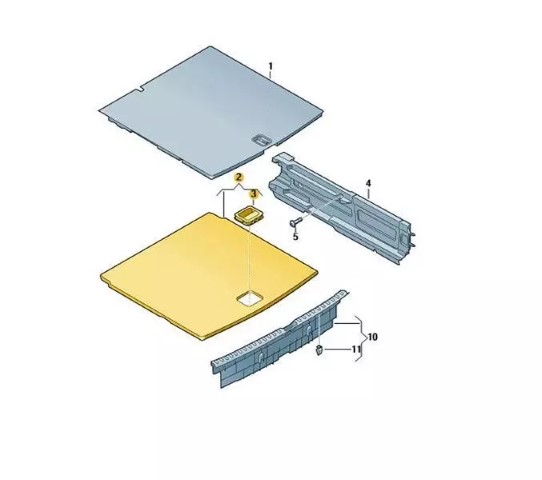 1
2
3
4
5
10
11