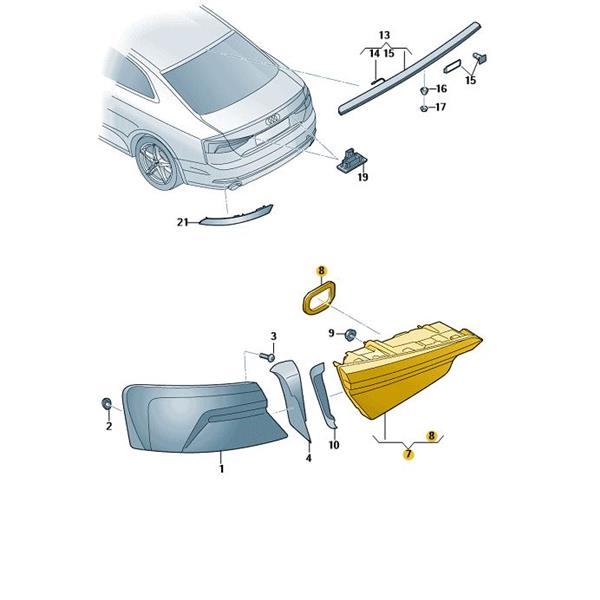 13
14 15
15
16
17
19
21
8
3
9
2
1
4
10
8
7