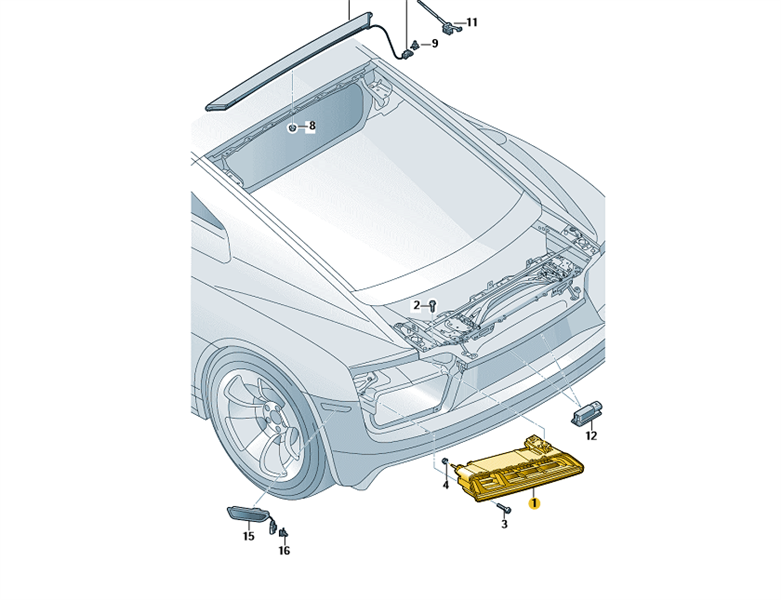 11
9
8
2
12
4
1
3
15
16